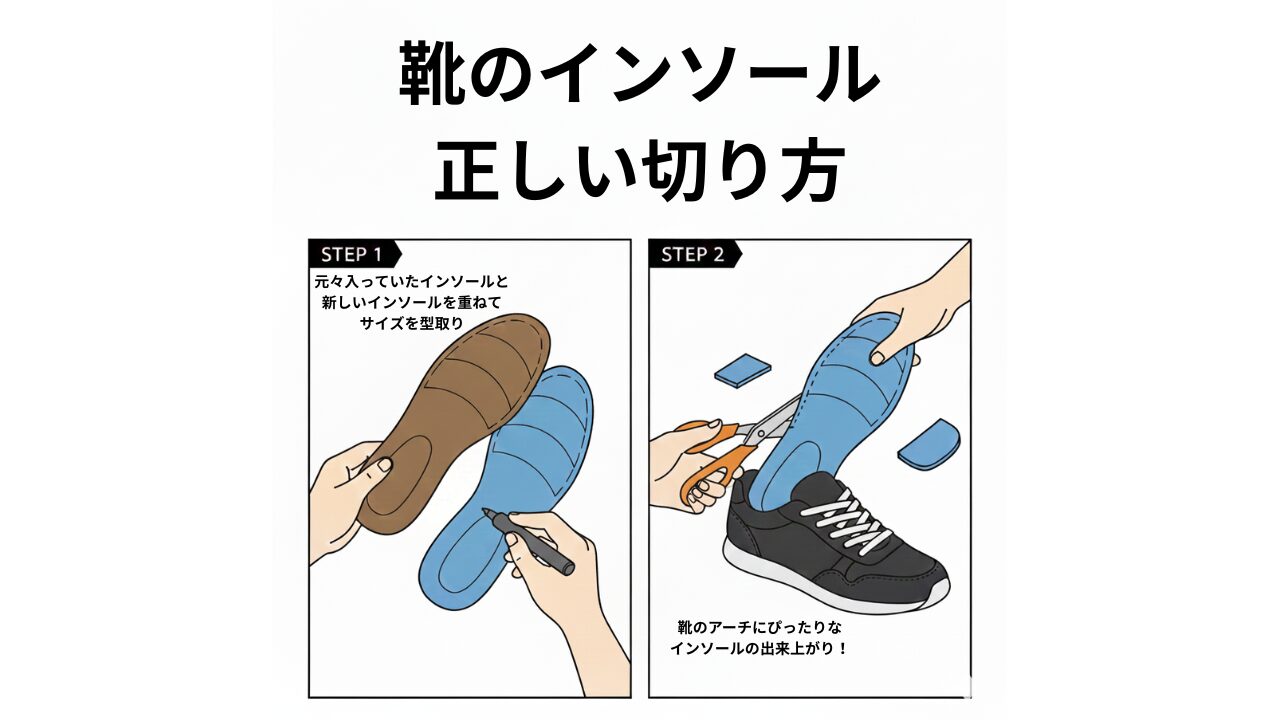 靴のインソール
正しい切り方

STEP 1

元々入っていたインソールと新しいインソールを重ねてサイズを型取り

STEP 2

靴のアーチにぴったりなインソールの出来上がり！